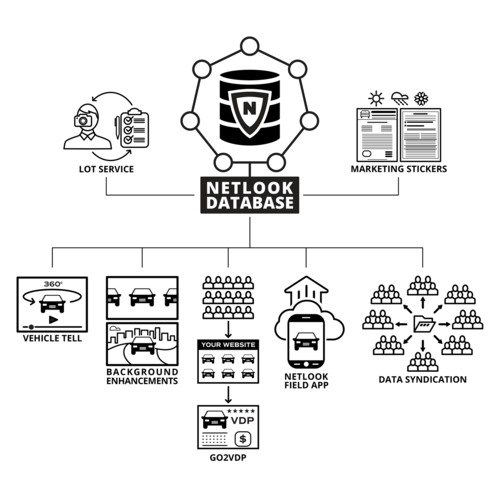 N

LOT SERVICE

MARKETING STICKERS

NETLOOK DATABASE

360°

VEHICLE TELL

BACKGROUND ENHANCEMENTS

YOUR WEBSITE

VDP

$

GO2VDP

NETLOOK FIELD APP

DATA SYNDICATION